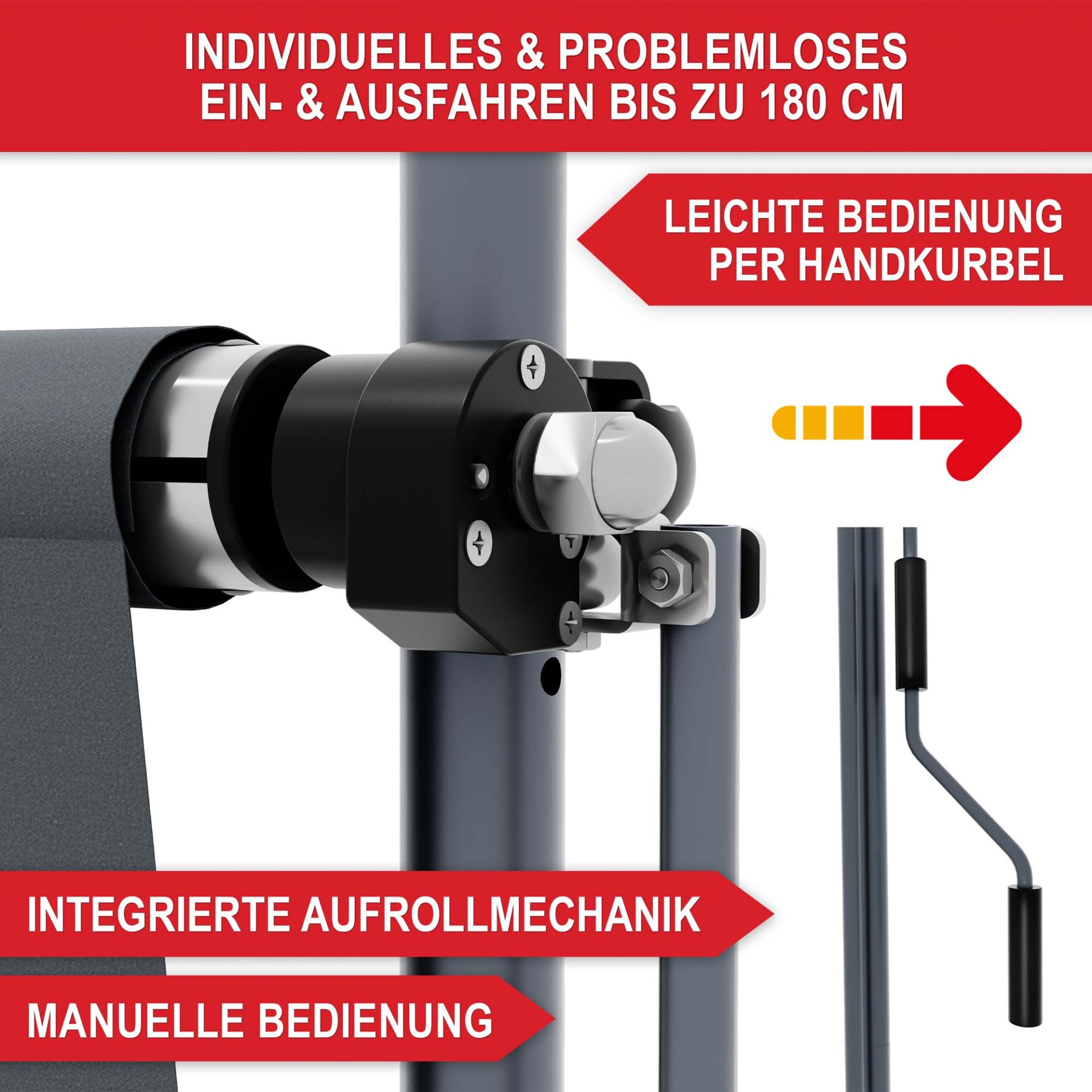 INDIVIDUELLES & PROBLEMLOSES EIN- & AUSFAHREN BIS ZU 180 CM

LEICHTE BEDIENUNG PER HANDKURBEL

INTEGRIERTE AUFROLLMECHANIK

MANUELLE BEDIENUNG