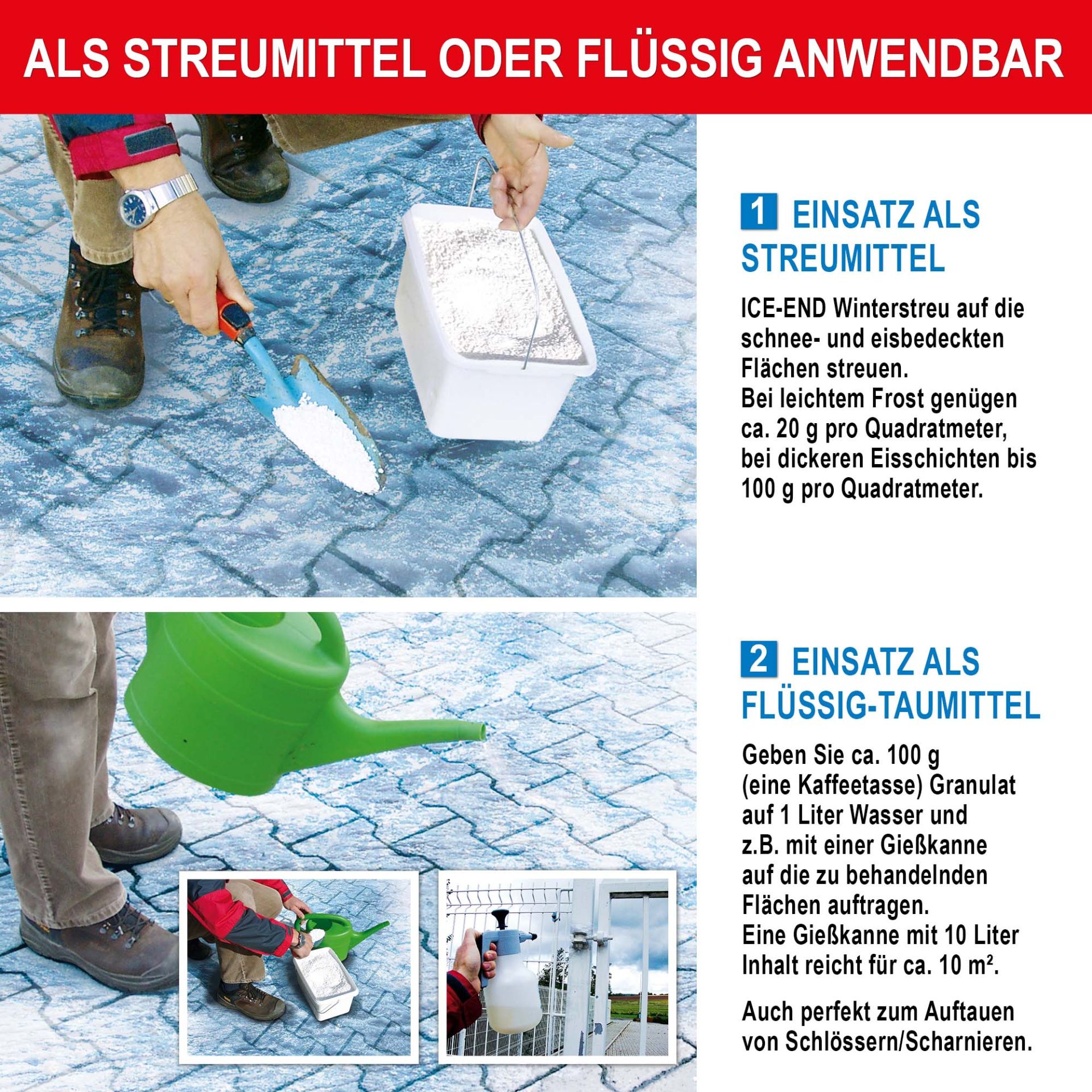 ALS STREUMITTEL ODER FLÜSSIG ANWENDBAR

1 EINSATZ ALS STREUMITTEL

ICE-END Winterstreu auf die schnee- und eisbedeckten Flächen streuen.
Bei leichtem Frost genügen ca. 20 g pro Quadratmeter, bei dickeren Eisschichten bis 100 g pro Quadratmeter.

2 EINSATZ ALS FLÜSSIG-TAUMITTEL

Geben Sie ca. 100 g (eine Kaffeetasse) Granulat auf 1 Liter Wasser und z.B. mit einer Gießkanne auf die zu behandelnden Flächen auftragen.
Eine Gießkanne mit 10 Liter Inhalt reicht für ca. 10 m².

Auch perfekt zum Auftauen von Schlössern/Scharnieren.