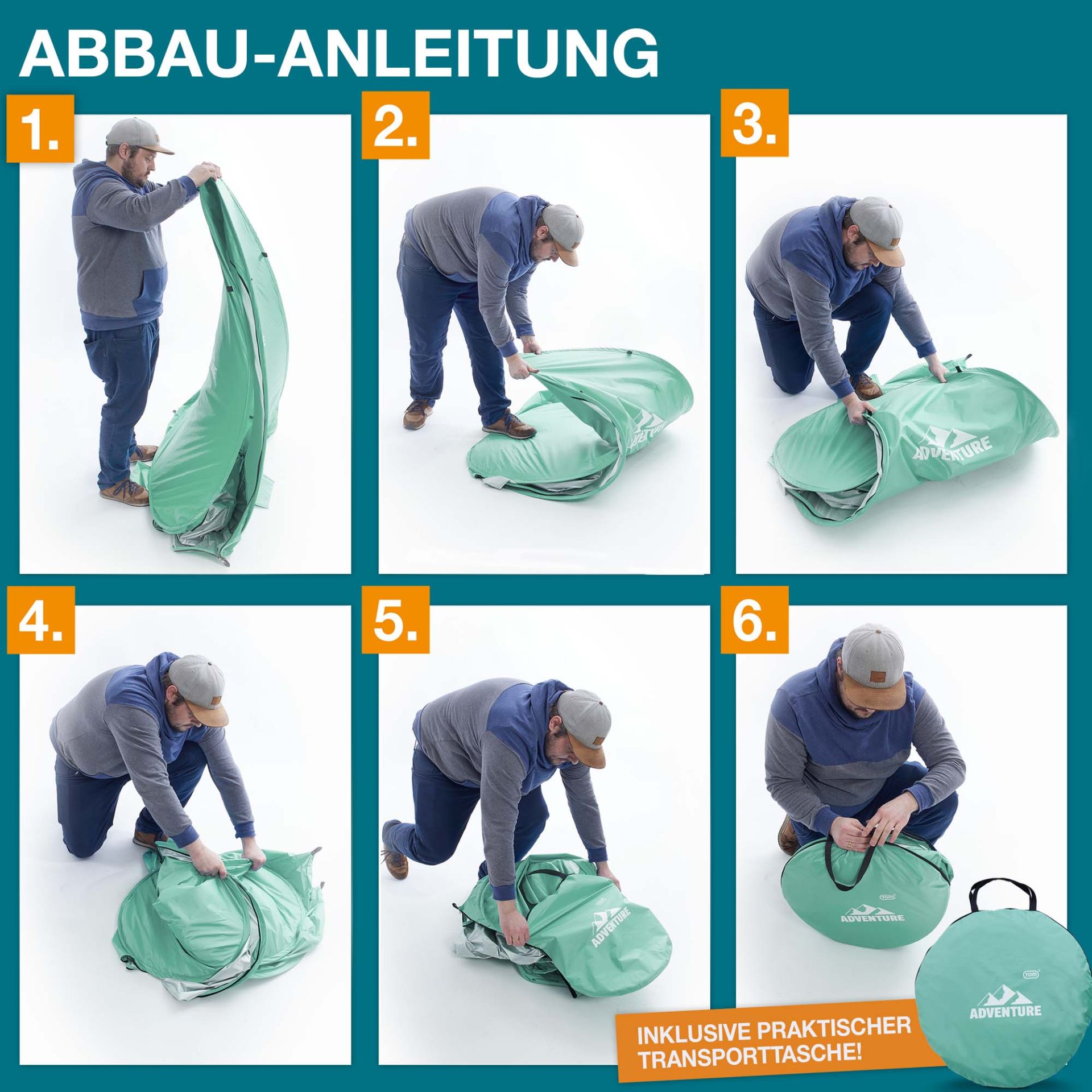 ABBAU-ANLEITUNG

1.

2.

ADVENTURE

3.

ADVENTURE

4.

5.

TOM

ADVENTURE

6.

TOM

ADVENTURE

TOM

ADVENTURE

INKLUSIVE PRAKTISCHER TRANSPORTTASCHE!