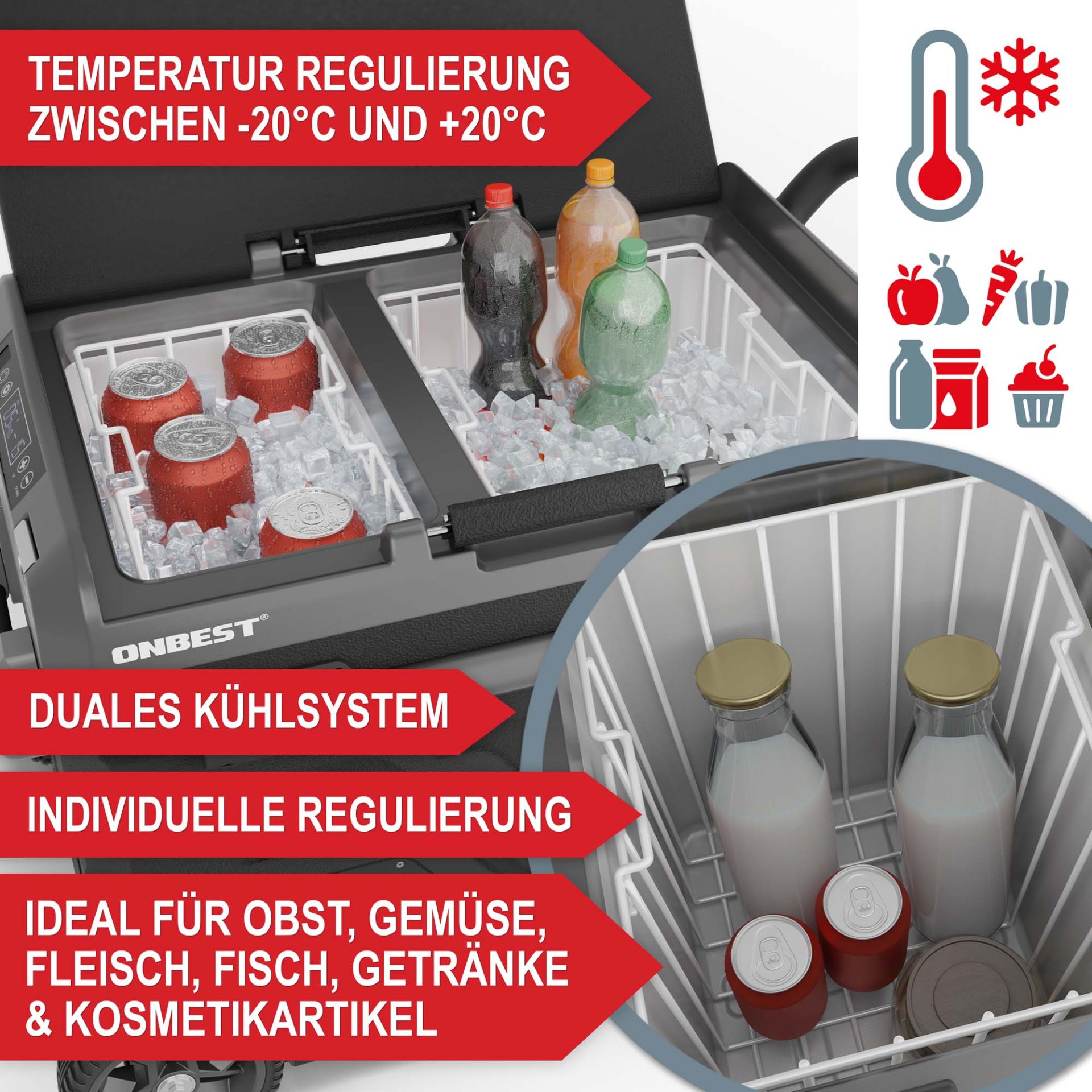 TEMPERATUR REGULIERUNG ZWISCHEN -20°C UND +20°C

ONBEST®

DUALES KÜHLSYSTEM

INDIVIDUELLE REGULIERUNG

IDEAL FÜR OBST, GEMÜSE, FLEISCH, FISCH, GETRÄNKE & KOSMETIKARTIKEL