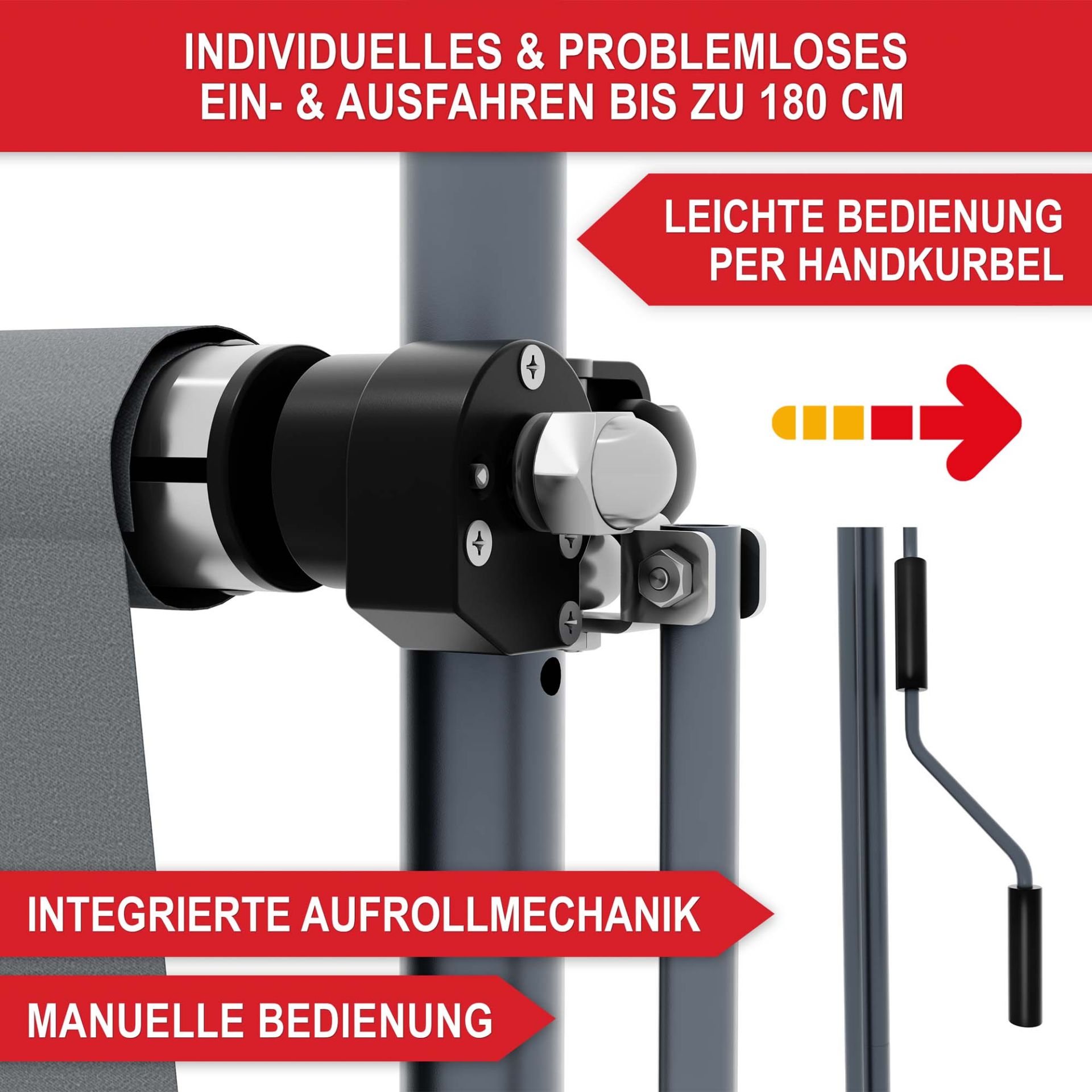 INDIVIDUELLES & PROBLEMLOSES EIN- & AUSFAHREN BIS ZU 180 CM

LEICHTE BEDIENUNG PER HANDKURBEL

INTEGRIERTE AUFROLLMECHANIK

MANUELLE BEDIENUNG